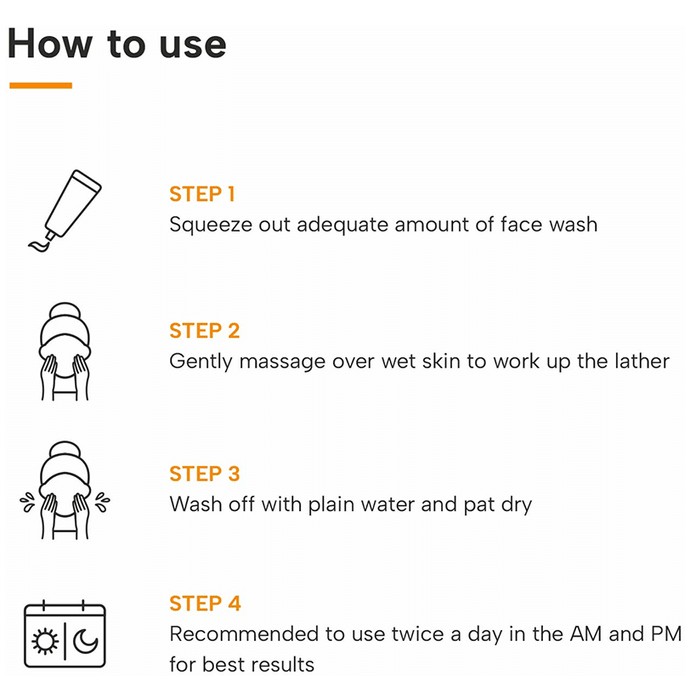 How to use

STEP 1
Squeeze out adequate amount of face wash

STEP 2
Gently massage over wet skin to work up the lather

STEP 3
Wash off with plain water and pat dry

STEP 4
Recommended to use twice a day in the AM and PM for best results