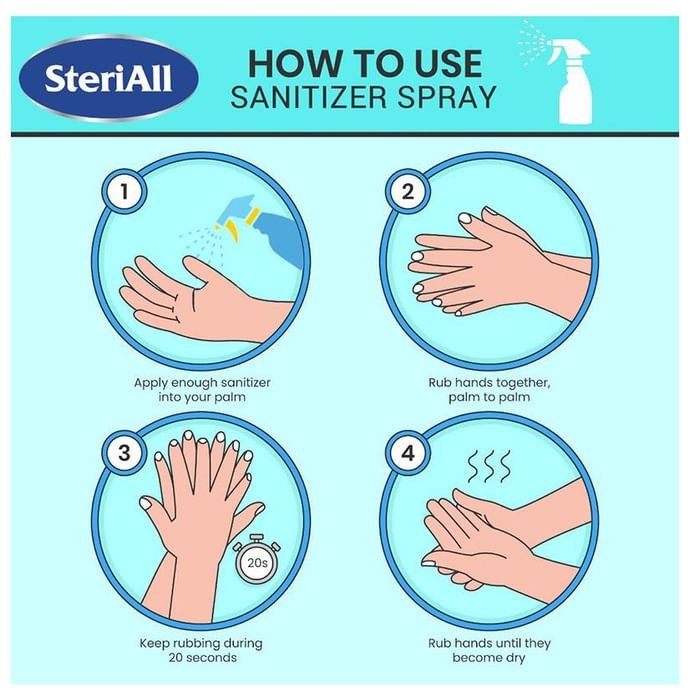 SteriAll

HOW TO USE
SANITIZER SPRAY

1

Apply enough sanitizer into your palm

2

Rub hands together, palm to palm

3

20s

Keep rubbing during 20 seconds

4

Rub hands until they become dry