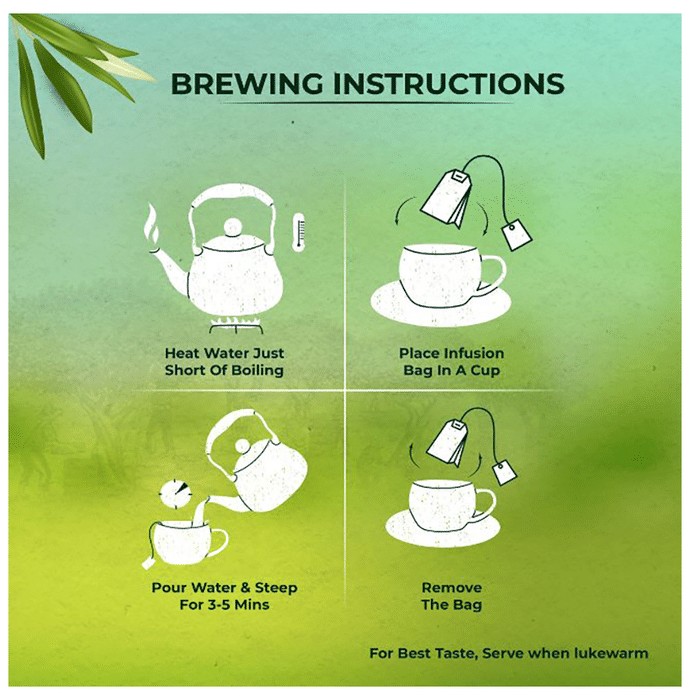 BREWING INSTRUCTIONS

Heat Water Just Short Of Boiling

Place Infusion Bag In A Cup

Pour Water & Steep For 3-5 Mins

Remove The Bag

For Best Taste, Serve when lukewarm