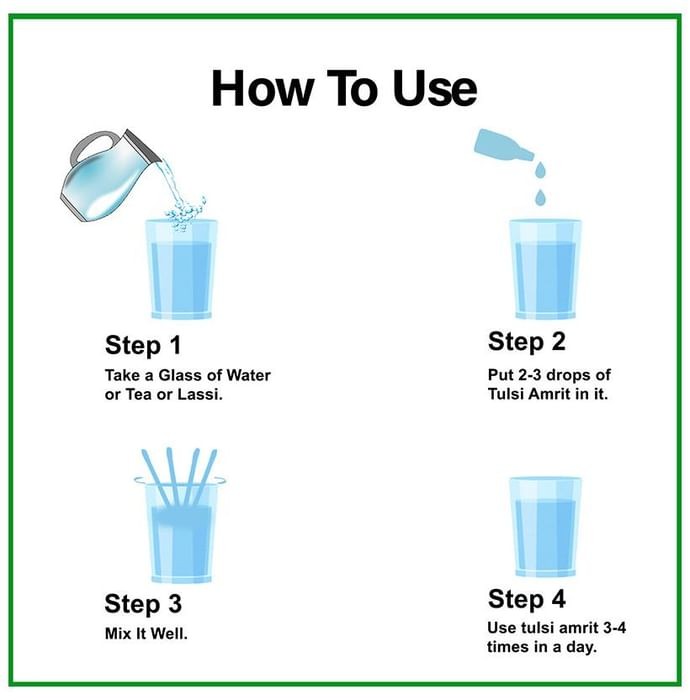 How To Use

Step 1
Take a Glass of Water or Tea or Lassi.

Step 2
Put 2-3 drops of Tulsi Amrit in it.

Step 3
Mix It Well.

Step 4
Use tulsi amrit 3-4 times in a day.