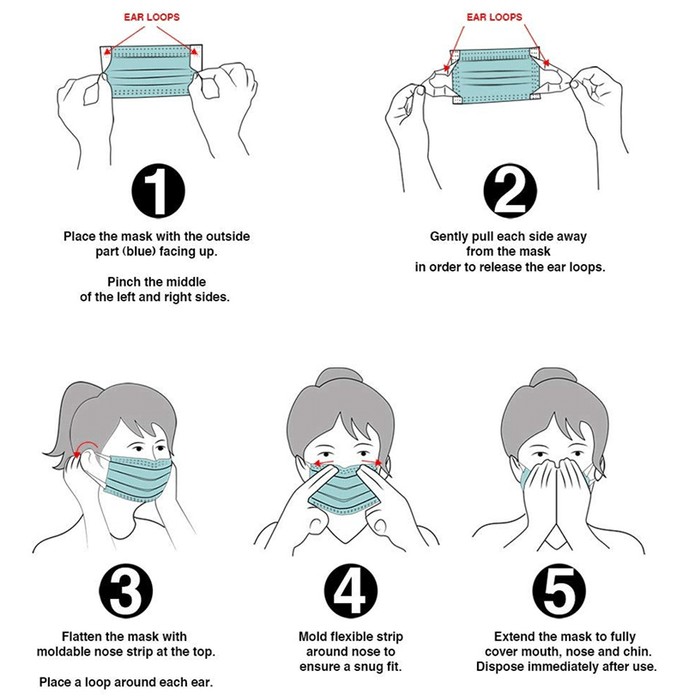 EAR LOOPS

1

Place the mask with the outside part (blue) facing up.

Pinch the middle of the left and right sides.

EAR LOOPS

2

Gently pull each side away from the mask in order to release the ear loops.

3

Flatten the mask with moldable nose strip at the top.

Place a loop around each ear.

4

Mold flexible strip around nose to ensure a snug fit.

5

Extend the mask to fully cover mouth, nose and chin. Dispose immediately after use.