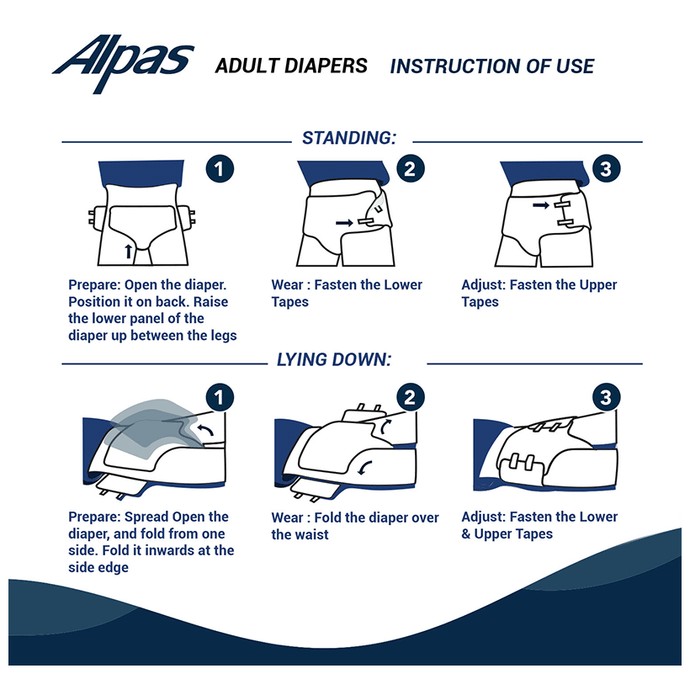 Alpas ADULT DIAPERS INSTRUCTION OF USE

STANDING:

1

Prepare: Open the diaper. Position it on back. Raise the lower panel of the diaper up between the legs

2

Wear : Fasten the Lower Tapes

3

Adjust: Fasten the Upper Tapes

LYING DOWN:

1

Prepare: Spread Open the diaper, and fold from one side. Fold it inwards at the side edge

2

Wear : Fold the diaper over the waist

3

Adjust: Fasten the Lower & Upper Tapes