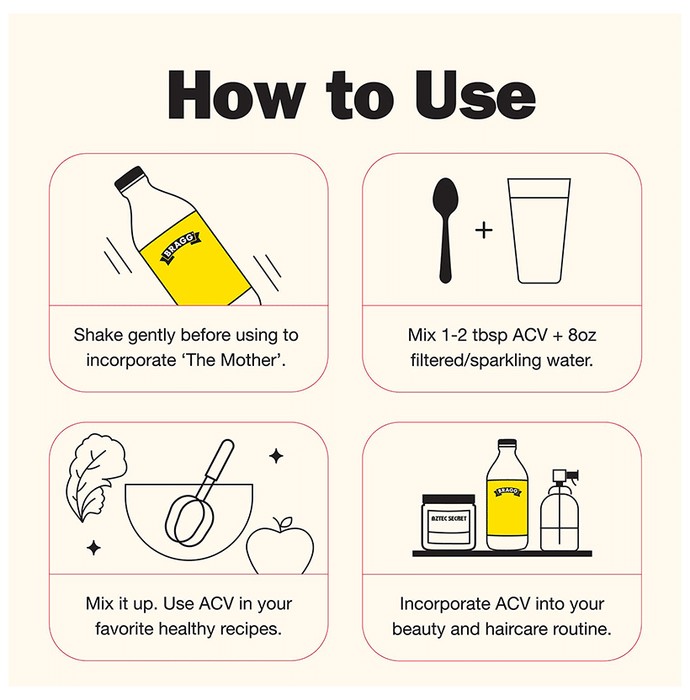 How to Use

BRAGG

Shake gently before using to incorporate 'The Mother'.

+

Mix 1-2 tbsp ACV + 8oz filtered/sparkling water.

Mix it up. Use ACV in your favorite healthy recipes.

AZTEC SECRET

BRAGG

Incorporate ACV into your beauty and haircare routine.