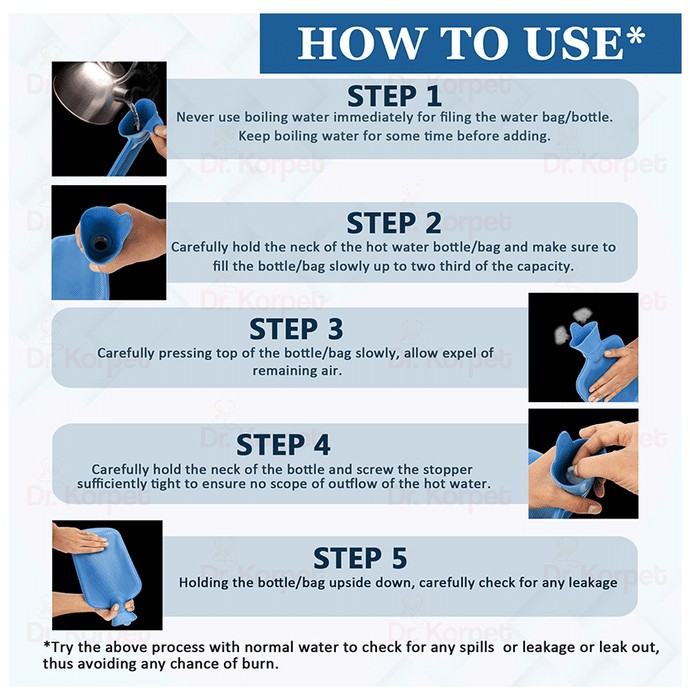 HOW TO USE*

STEP 1
Never use boiling water immediately for filing the water bag/bottle. Keep boiling water for some time before adding.

STEP 2
Carefully hold the neck of the hot water bottle/bag and make sure to fill the bottle/bag slowly up to two third of the capacity.

STEP 3
Carefully pressing top of the bottle/bag slowly, allow expel of remaining air.

STEP 4
Carefully hold the neck of the bottle and screw the stopper sufficiently tight to ensure no scope of outflow of the hot water.

STEP 5
Holding the bottle/bag upside down, carefully check for any leakage

*Try the above process with normal water to check for any spills or leakage or leak out, thus avoiding any chance of burn.

Dr. Korpet