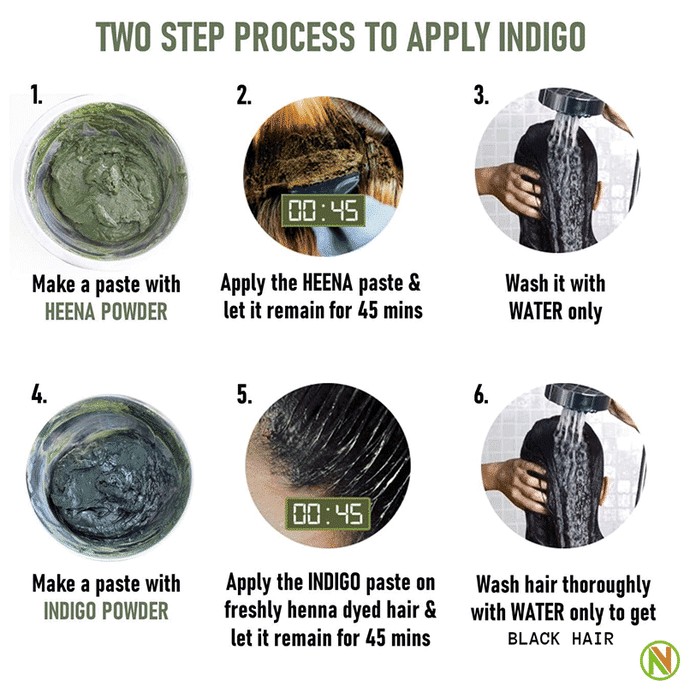 TWO STEP PROCESS TO APPLY INDIGO

1.

Make a paste with HEENA POWDER

2.

00:45

Apply the HEENA paste & let it remain for 45 mins

3.

Wash it with WATER only

4.

Make a paste with INDIGO POWDER

5.

00:45

Apply the INDIGO paste on freshly henna dyed hair & let it remain for 45 mins

6.

Wash hair thoroughly with WATER only to get BLACK HAIR

N