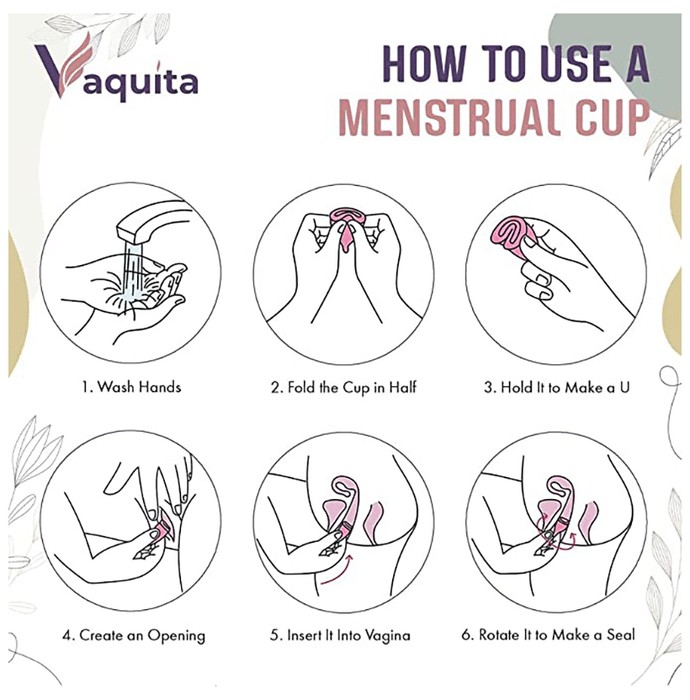 Vaquita

HOW TO USE A MENSTRUAL CUP

1. Wash Hands

2. Fold the Cup in Half

3. Hold It to Make a U

4. Create an Opening

5. Insert It Into Vagina

6. Rotate It to Make a Seal