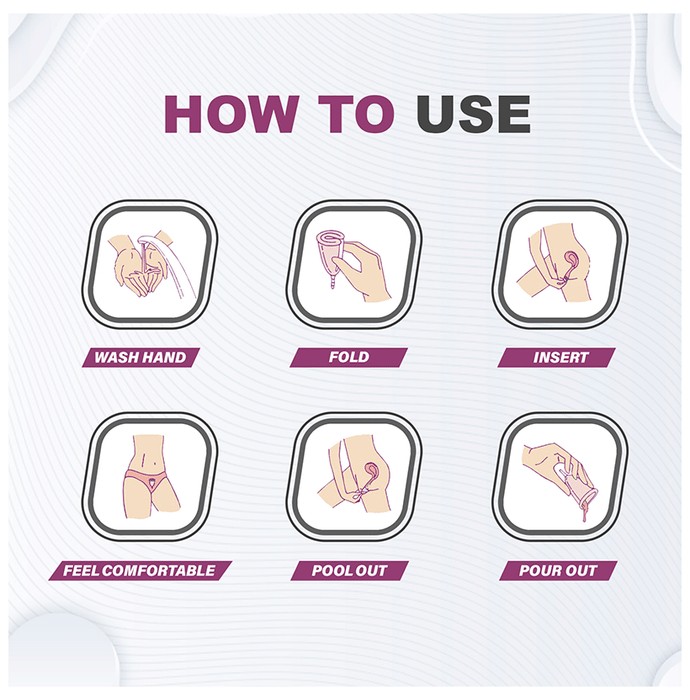 HOW TO USE

WASH HAND

FOLD

INSERT

FEEL COMFORTABLE

POOL OUT

POUR OUT