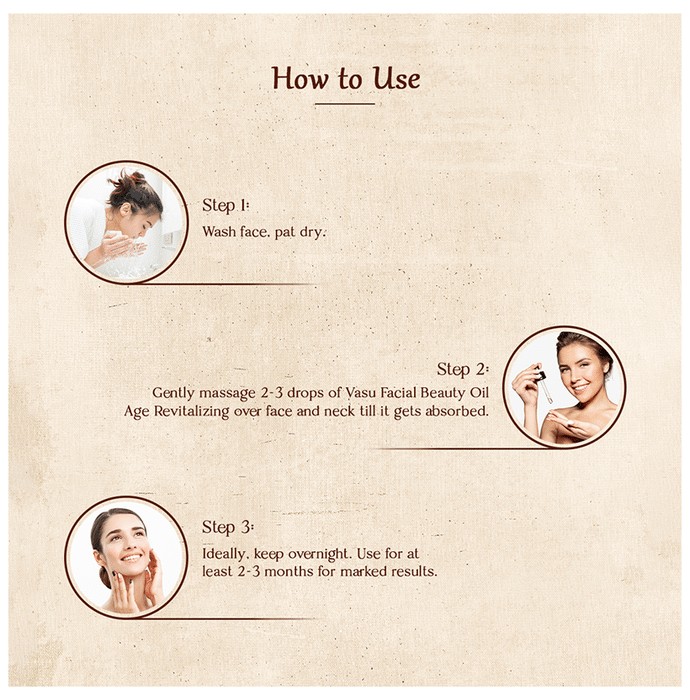 How to Use

Step 1:
Wash face, pat dry.

Step 2:
Gently massage 2-3 drops of Vasu Facial Beauty Oil Age Revitalizing over face and neck till it gets absorbed.

Step 3:
Ideally, keep overnight. Use for at least 2-3 months for marked results.