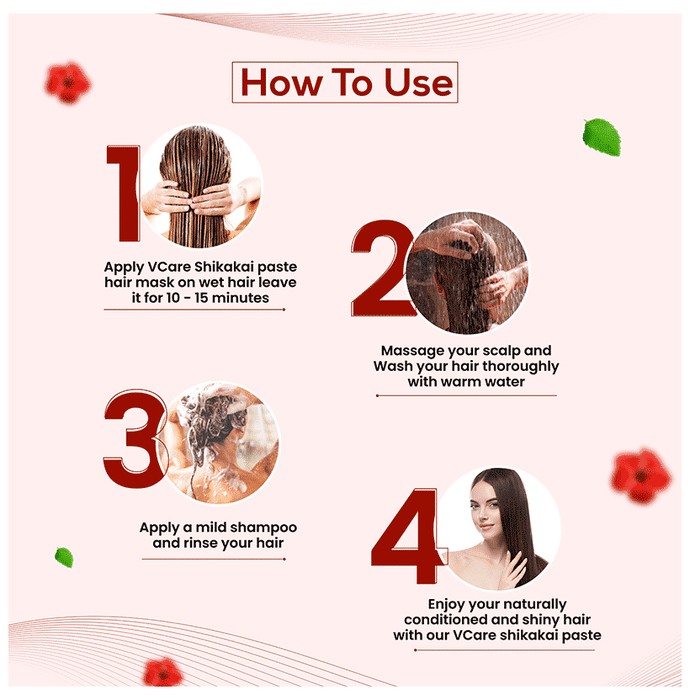 How To Use

1

Apply VCare Shikakai paste hair mask on wet hair leave it for 10 - 15 minutes

2

Massage your scalp and Wash your hair thoroughly with warm water

3

Apply a mild shampoo and rinse your hair

4

Enjoy your naturally conditioned and shiny hair with our VCare shikakai paste