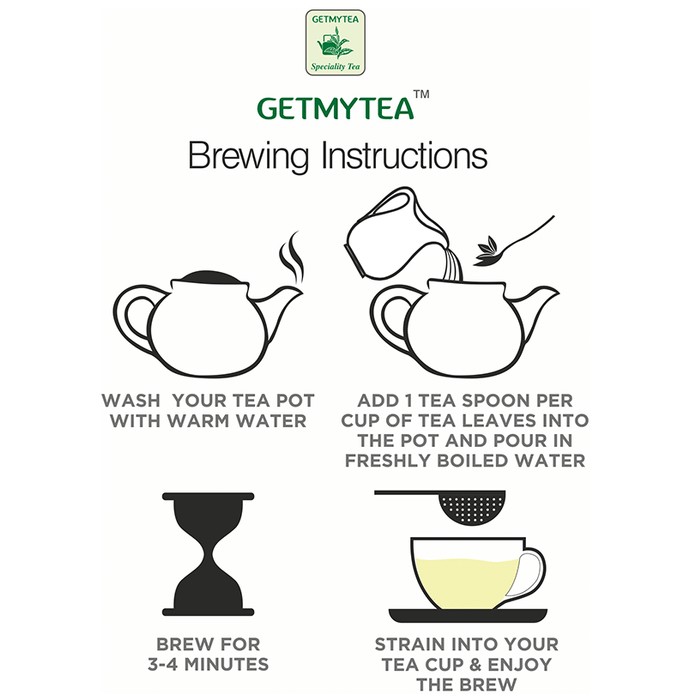 GETMYTEA
Speciality Tea

GETMYTEA™

Brewing Instructions

WASH YOUR TEA POT WITH WARM WATER

ADD 1 TEA SPOON PER CUP OF TEA LEAVES INTO THE POT AND POUR IN FRESHLY BOILED WATER

BREW FOR 3-4 MINUTES

STRAIN INTO YOUR TEA CUP & ENJOY THE BREW