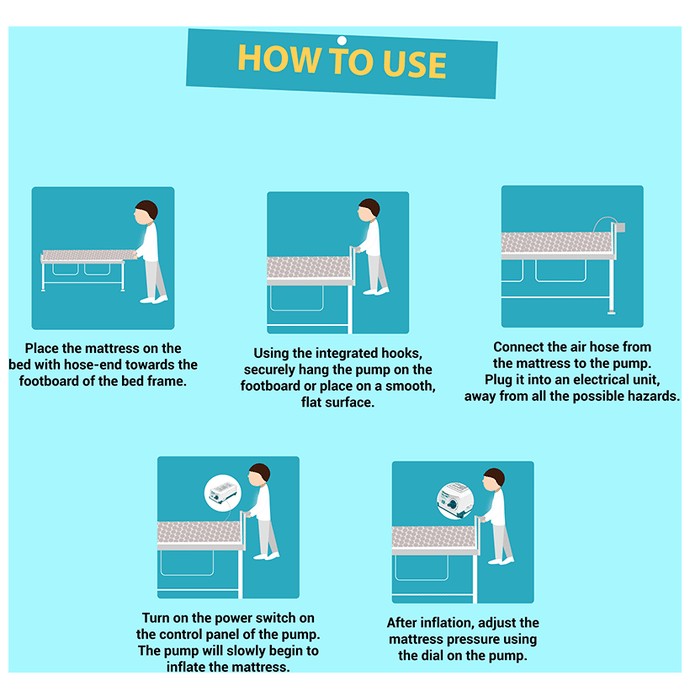 HOW TO USE

Place the mattress on the bed with hose-end towards the footboard of the bed frame.

Using the integrated hooks, securely hang the pump on the footboard or place on a smooth, flat surface.

Connect the air hose from the mattress to the pump. Plug it into an electrical unit, away from all the possible hazards.

Turn on the power switch on the control panel of the pump. The pump will slowly begin to inflate the mattress.

After inflation, adjust the mattress pressure using the dial on the pump.