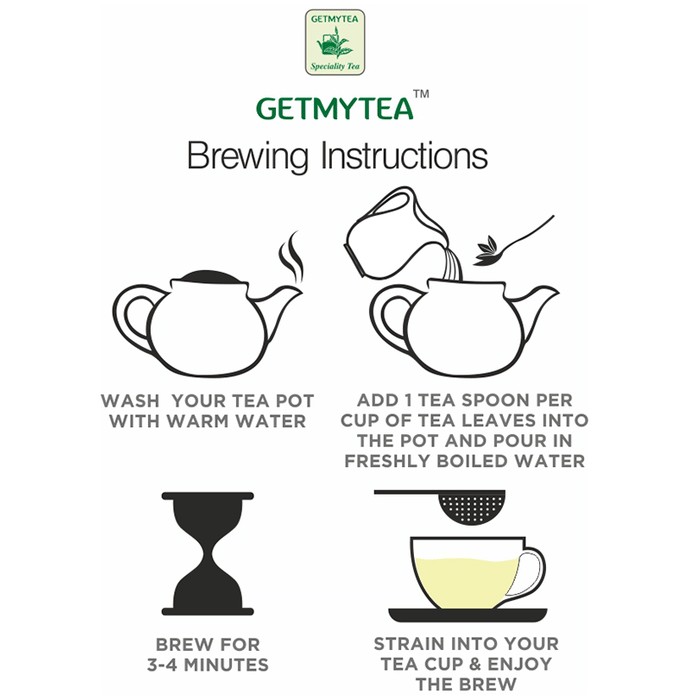 GETMYTEA
Speciality Tea

GETMYTEA™

Brewing Instructions

WASH YOUR TEA POT WITH WARM WATER

ADD 1 TEA SPOON PER CUP OF TEA LEAVES INTO THE POT AND POUR IN FRESHLY BOILED WATER

BREW FOR 3-4 MINUTES

STRAIN INTO YOUR TEA CUP & ENJOY THE BREW