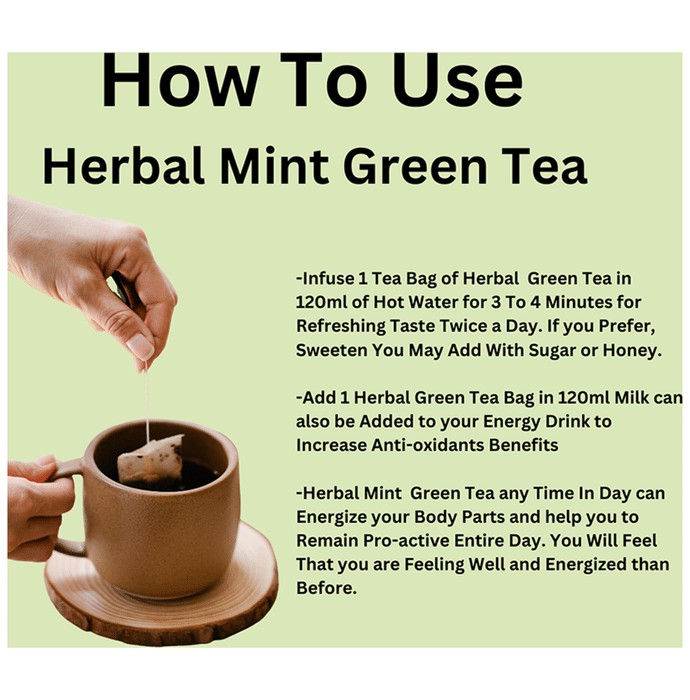 How To Use

Herbal Mint Green Tea

-Infuse 1 Tea Bag of Herbal Green Tea in 120ml of Hot Water for 3 To 4 Minutes for Refreshing Taste Twice a Day. If you Prefer, Sweeten You May Add With Sugar or Honey.

-Add 1 Herbal Green Tea Bag in 120ml Milk can also be Added to your Energy Drink to Increase Anti-oxidants Benefits

-Herbal Mint Green Tea any Time In Day can Energize your Body Parts and help you to Remain Pro-active Entire Day. You Will Feel That you are Feeling Well and Energized than Before.