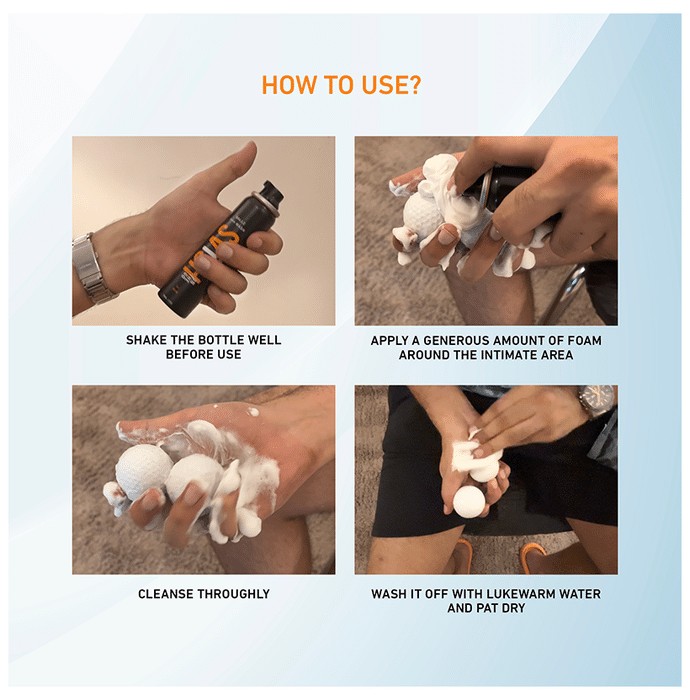 HOW TO USE?

SHAKE THE BOTTLE WELL BEFORE USE

APPLY A GENEROUS AMOUNT OF FOAM AROUND THE INTIMATE AREA

CLEANSE THROUGHLY

WASH IT OFF WITH LUKEWARM WATER AND PAT DRY