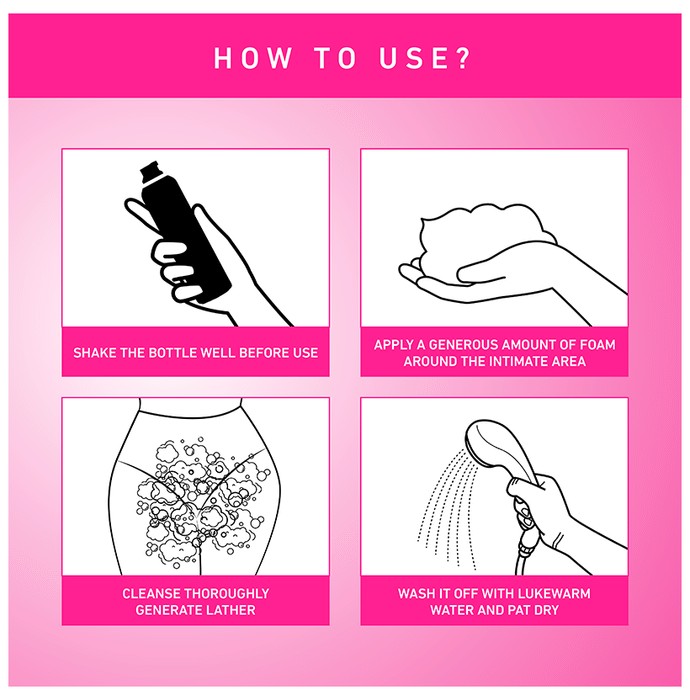 HOW TO USE?

SHAKE THE BOTTLE WELL BEFORE USE

APPLY A GENEROUS AMOUNT OF FOAM AROUND THE INTIMATE AREA

CLEANSE THOROUGHLY GENERATE LATHER

WASH IT OFF WITH LUKEWARM WATER AND PAT DRY