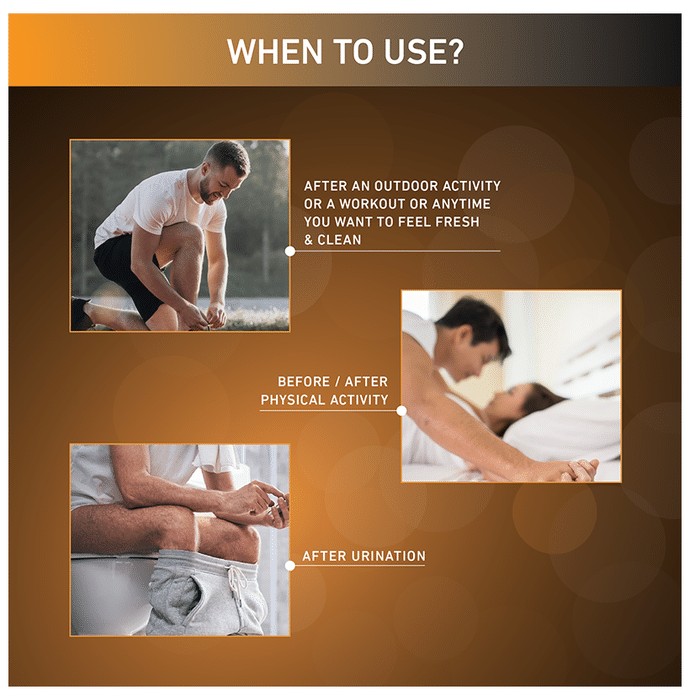 WHEN TO USE?

AFTER AN OUTDOOR ACTIVITY OR A WORKOUT OR ANYTIME YOU WANT TO FEEL FRESH & CLEAN

BEFORE / AFTER PHYSICAL ACTIVITY

AFTER URINATION