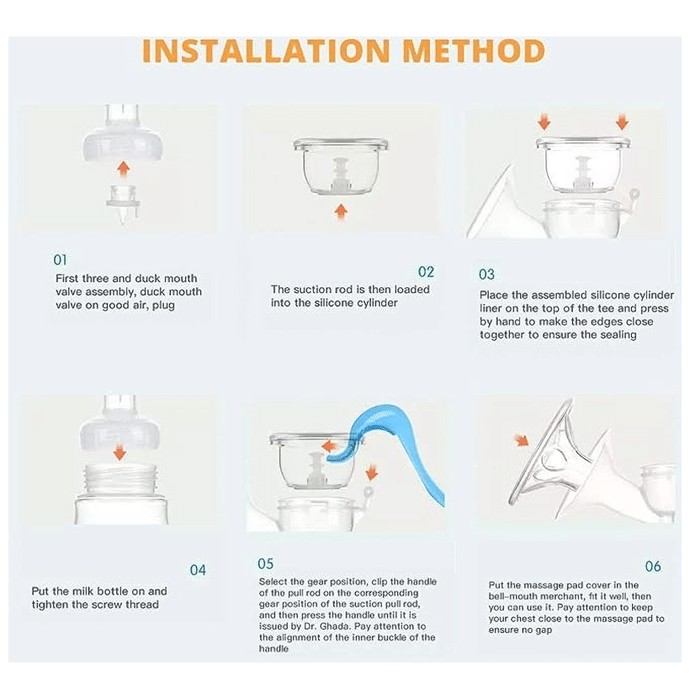 INSTALLATION METHOD

01
First three and duck mouth valve assembly, duck mouth valve on good air, plug

02
The suction rod is then loaded into the silicone cylinder

03
Place the assembled silicone cylinder liner on the top of the tee and press by hand to make the edges close together to ensure the sealing

04
Put the milk bottle on and tighten the screw thread

05
Select the gear position, clip the handle of the pull rod on the corresponding gear position of the suction pull rod, and then press the handle until it is issued by Dr. Ghada. Pay attention to the alignment of the inner buckle of the handle

06
Put the massage pad cover in the bell-mouth merchant, fit it well, then you can use it. Pay attention to keep your chest close to the massage pad to ensure no gap