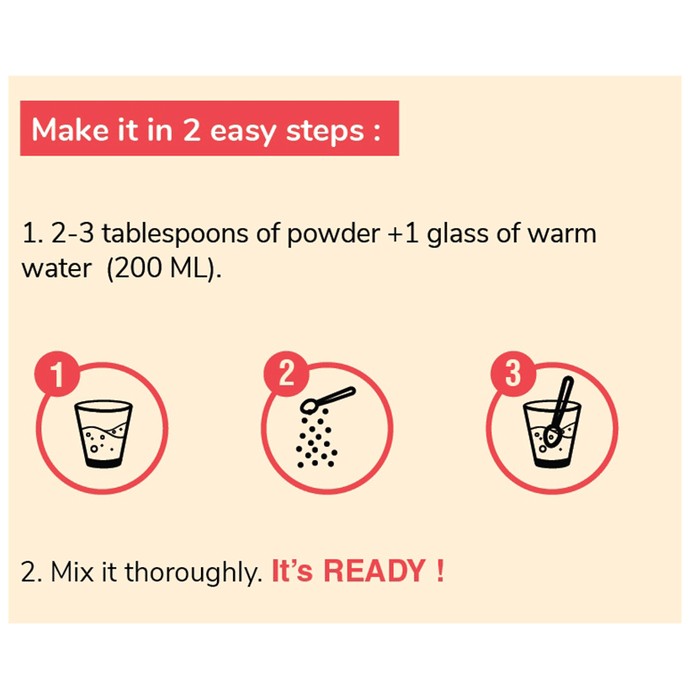 Make it in 2 easy steps :

1. 2-3 tablespoons of powder +1 glass of warm water (200 ML).

1

2

3

2. Mix it thoroughly. It's READY !