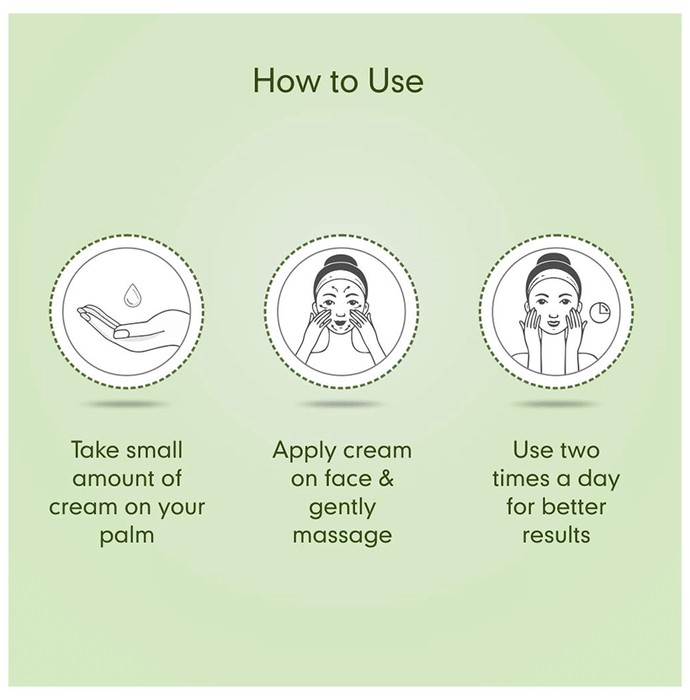 How to Use

Take small amount of cream on your palm

Apply cream on face & gently massage

Use two times a day for better results