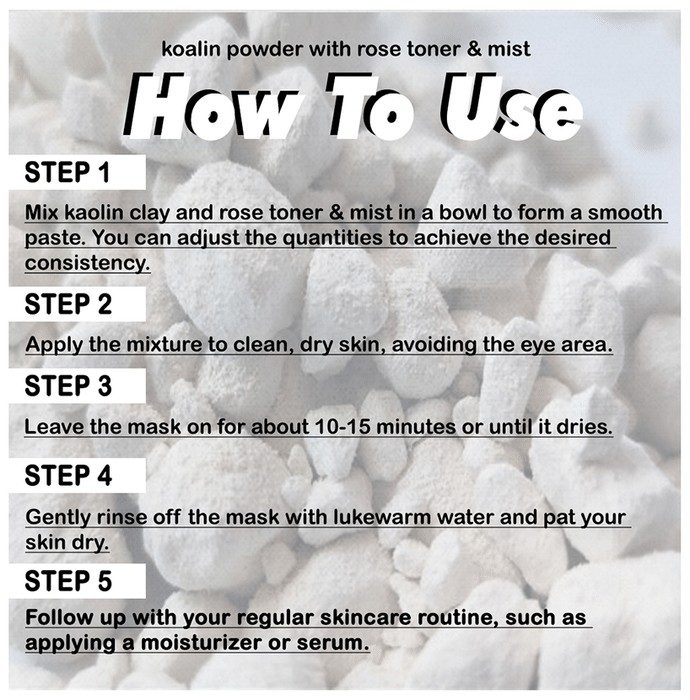 koalin powder with rose toner & mist

How To Use

STEP 1

Mix kaolin clay and rose toner & mist in a bowl to form a smooth paste. You can adjust the quantities to achieve the desired consistency.

STEP 2

Apply the mixture to clean, dry skin, avoiding the eye area.

STEP 3

Leave the mask on for about 10-15 minutes or until it dries.

STEP 4

Gently rinse off the mask with lukewarm water and pat your skin dry.

STEP 5

Follow up with your regular skincare routine, such as applying a moisturizer or serum.