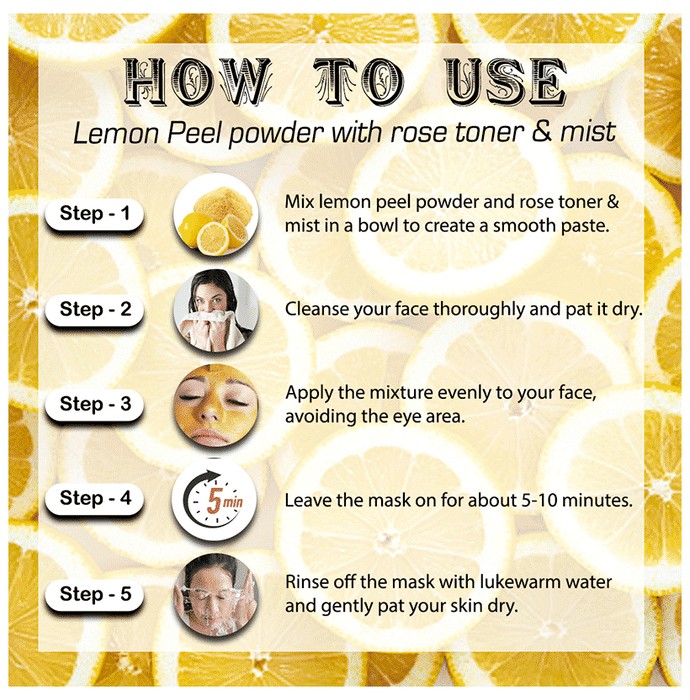 HOW TO USE

Lemon Peel powder with rose toner & mist

Step - 1

Mix lemon peel powder and rose toner & mist in a bowl to create a smooth paste.

Step - 2

Cleanse your face thoroughly and pat it dry.

Step - 3

Apply the mixture evenly to your face, avoiding the eye area.

Step - 4

5 min

Leave the mask on for about 5-10 minutes.

Step - 5

Rinse off the mask with lukewarm water and gently pat your skin dry.