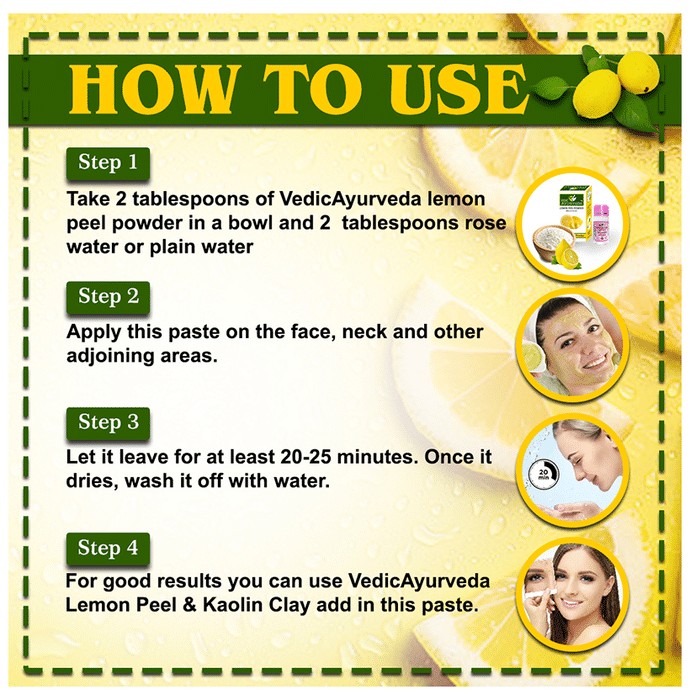 HOW TO USE

Step 1

Take 2 tablespoons of VedicAyurveda lemon peel powder in a bowl and 2 tablespoons rose water or plain water

Step 2

Apply this paste on the face, neck and other adjoining areas.

Step 3

Let it leave for at least 20-25 minutes. Once it dries, wash it off with water.

20 min

Step 4

For good results you can use VedicAyurveda Lemon Peel & Kaolin Clay add in this paste.