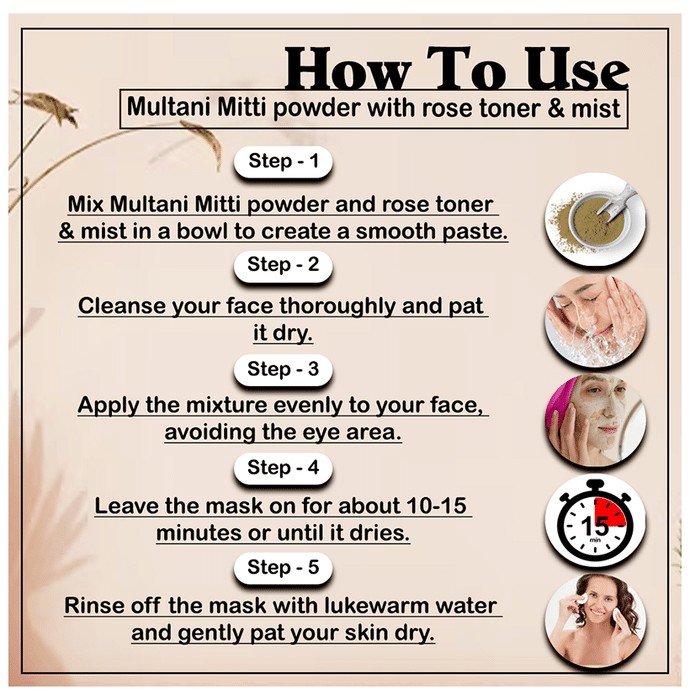 How To Use

Multani Mitti powder with rose toner & mist

Step - 1

Mix Multani Mitti powder and rose toner & mist in a bowl to create a smooth paste.

Step - 2

Cleanse your face thoroughly and pat it dry.

Step - 3

Apply the mixture evenly to your face, avoiding the eye area.

Step - 4

Leave the mask on for about 10-15 minutes or until it dries.

15 min

Step - 5

Rinse off the mask with lukewarm water and gently pat your skin dry.