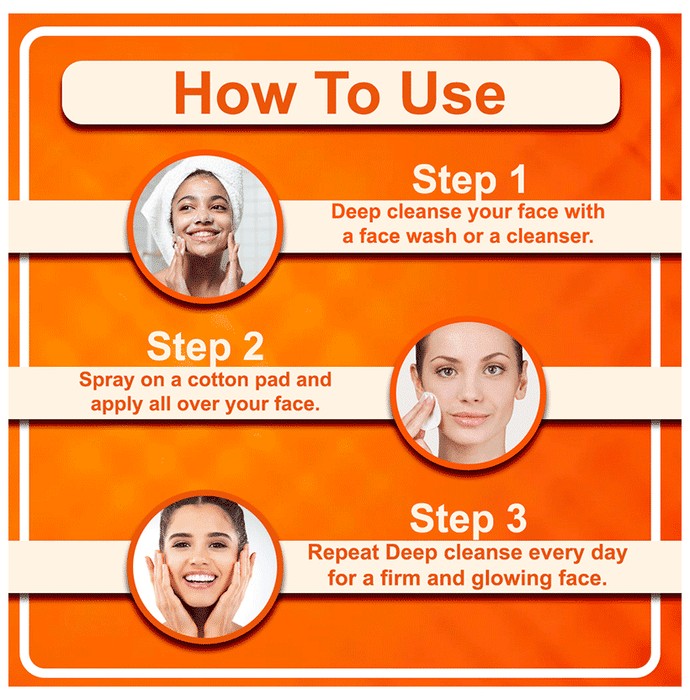 How To Use

Step 1
Deep cleanse your face with a face wash or a cleanser.

Step 2
Spray on a cotton pad and apply all over your face.

Step 3
Repeat Deep cleanse every day for a firm and glowing face.