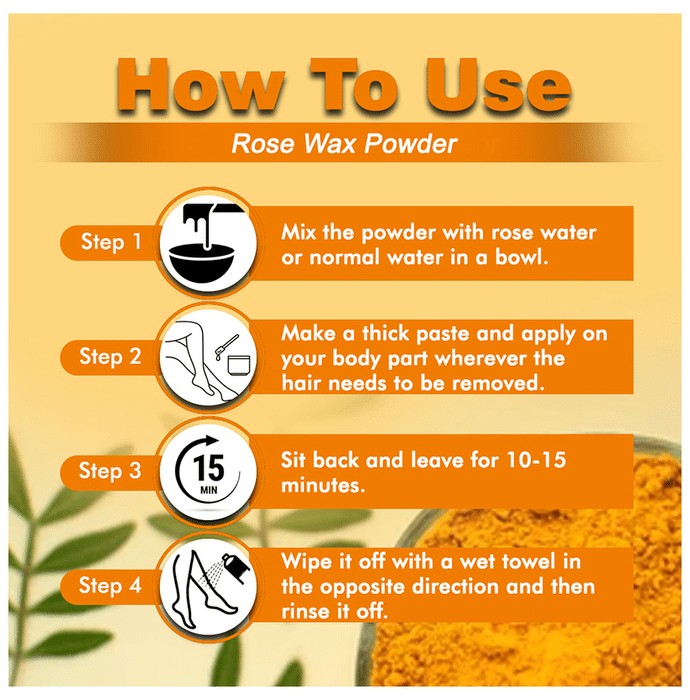 How To Use

Rose Wax Powder

Step 1

Mix the powder with rose water or normal water in a bowl.

Step 2

Make a thick paste and apply on your body part wherever the hair needs to be removed.

Step 3

15 MIN

Sit back and leave for 10-15 minutes.

Step 4

Wipe it off with a wet towel in the opposite direction and then rinse it off.