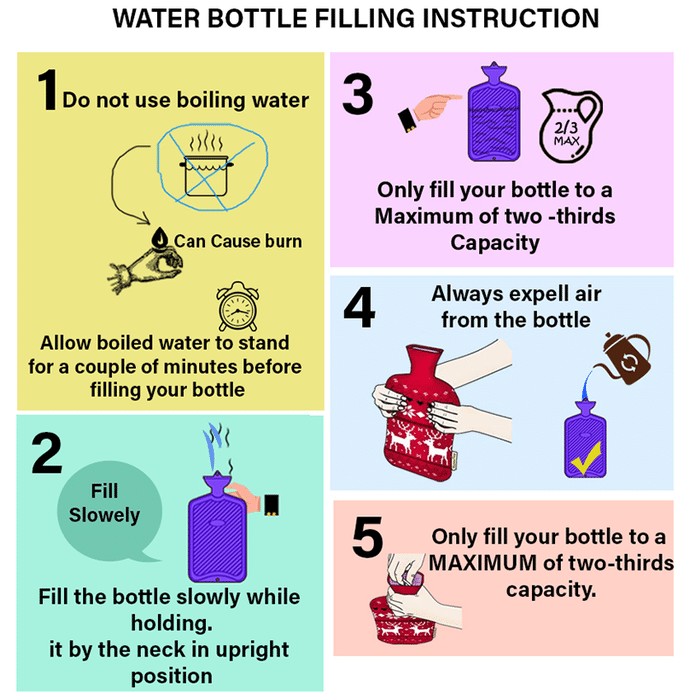 WATER BOTTLE FILLING INSTRUCTION

1 Do not use boiling water

Can Cause burn

Allow boiled water to stand for a couple of minutes before filling your bottle

2

Fill Slowely

Fill the bottle slowly while holding.
it by the neck in upright position

3

2/3 MAX

Only fill your bottle to a Maximum of two -thirds Capacity

4

Always expell air from the bottle

5

Only fill your bottle to a MAXIMUM of two-thirds capacity.