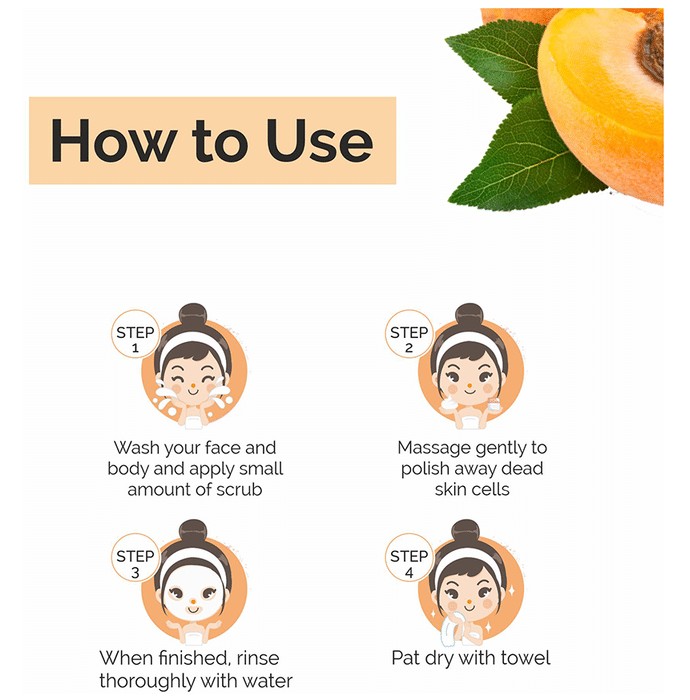 How to Use

STEP 1

Wash your face and body and apply small amount of scrub

STEP 2

Massage gently to polish away dead skin cells

STEP 3

When finished, rinse thoroughly with water

STEP 4

Pat dry with towel