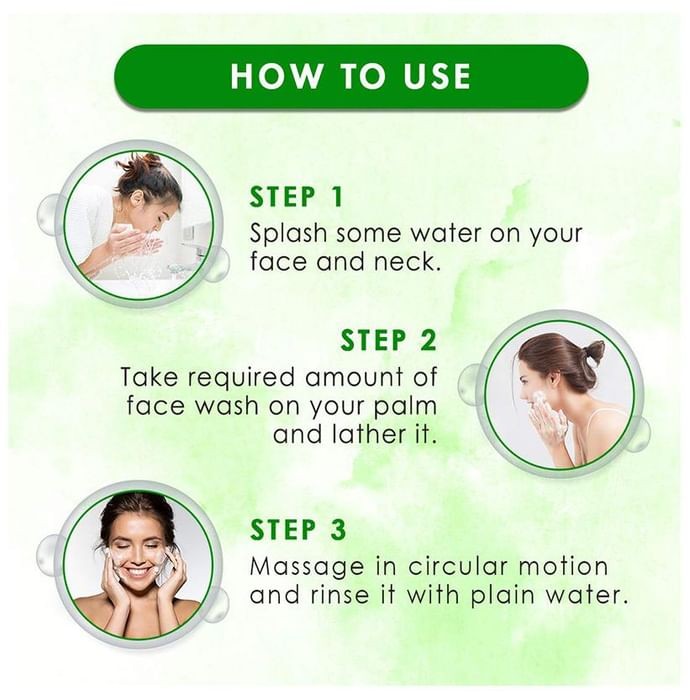 HOW TO USE

STEP 1
Splash some water on your face and neck.

STEP 2
Take required amount of face wash on your palm and lather it.

STEP 3
Massage in circular motion and rinse it with plain water.