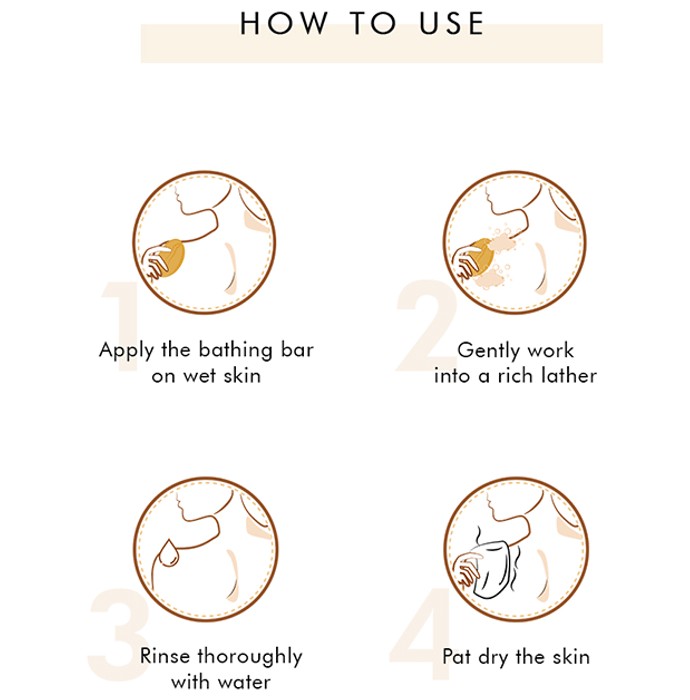 HOW TO USE

1

Apply the bathing bar on wet skin

2

Gently work into a rich lather

3

Rinse thoroughly with water

4

Pat dry the skin