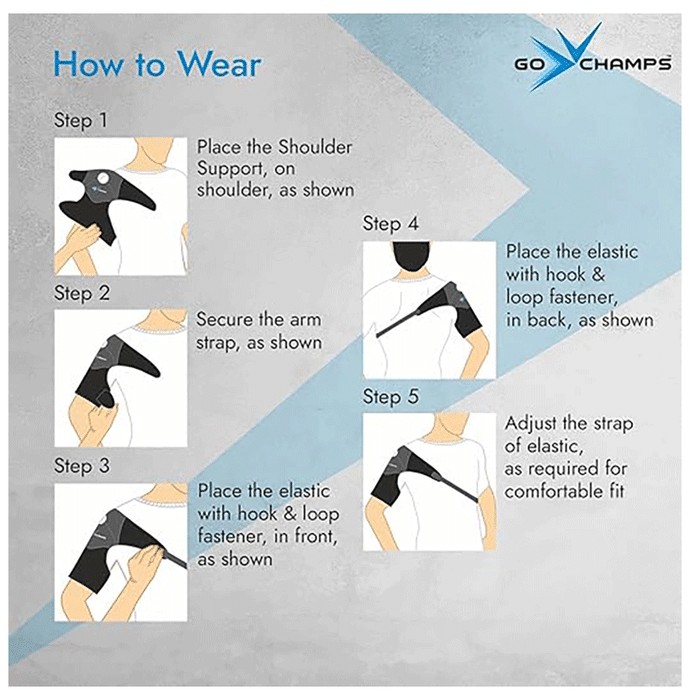 How to Wear

GO CHAMPS

Step 1

Place the Shoulder Support, on shoulder, as shown

Step 2

Secure the arm strap, as shown

Step 3

Place the elastic with hook & loop fastener, in front, as shown

Step 4

Place the elastic with hook & loop fastener, in back, as shown

Step 5

Adjust the strap of elastic, as required for comfortable fit