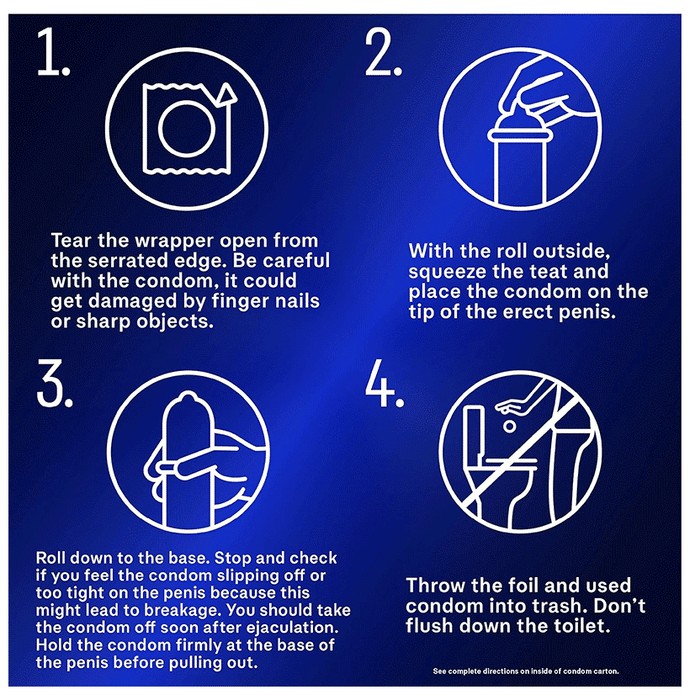 1.

Tear the wrapper open from the serrated edge. Be careful with the condom, it could get damaged by finger nails or sharp objects.

2.

With the roll outside, squeeze the teat and place the condom on the tip of the erect penis.

3.

Roll down to the base. Stop and check if you feel the condom slipping off or too tight on the penis because this might lead to breakage. You should take the condom off soon after ejaculation. Hold the condom firmly at the base of the penis before pulling out.

4.

Throw the foil and used condom into trash. Don't flush down the toilet.

See complete directions on inside of condom carton.