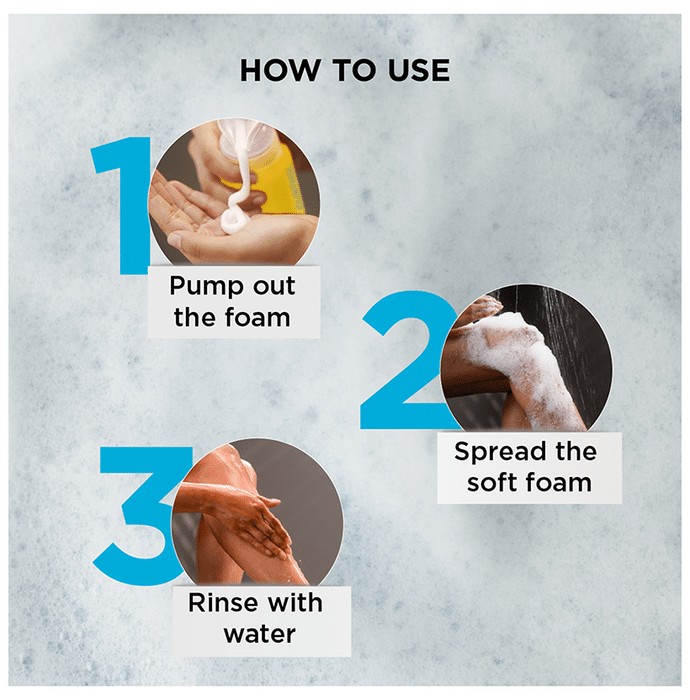 HOW TO USE

1
Pump out the foam

2
Spread the soft foam

3
Rinse with water