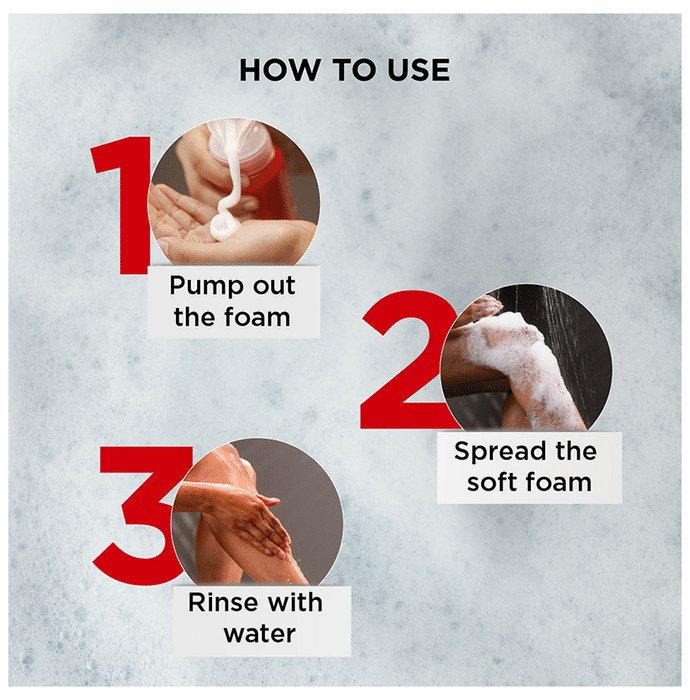 HOW TO USE

1

Pump out the foam

2

Spread the soft foam

3

Rinse with water