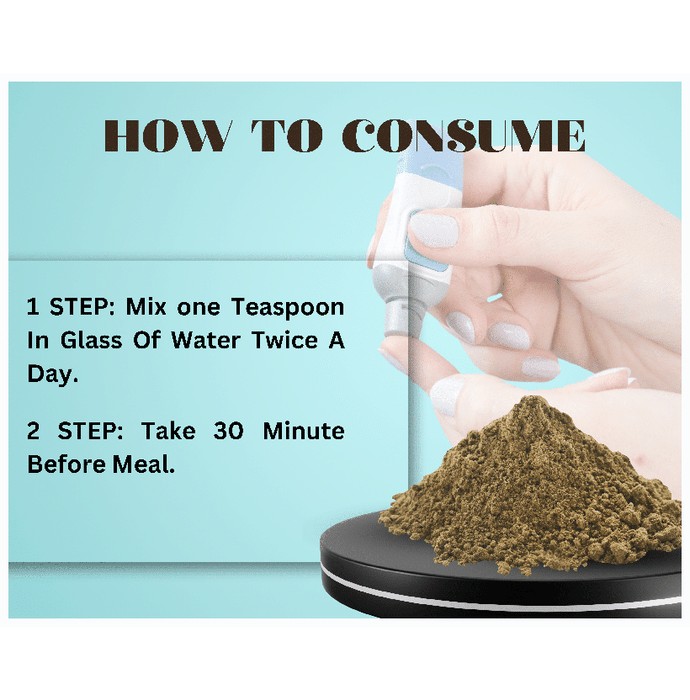 HOW TO CONSUME

1 STEP: Mix one Teaspoon In Glass Of Water Twice A Day.

2 STEP: Take 30 Minute Before Meal.