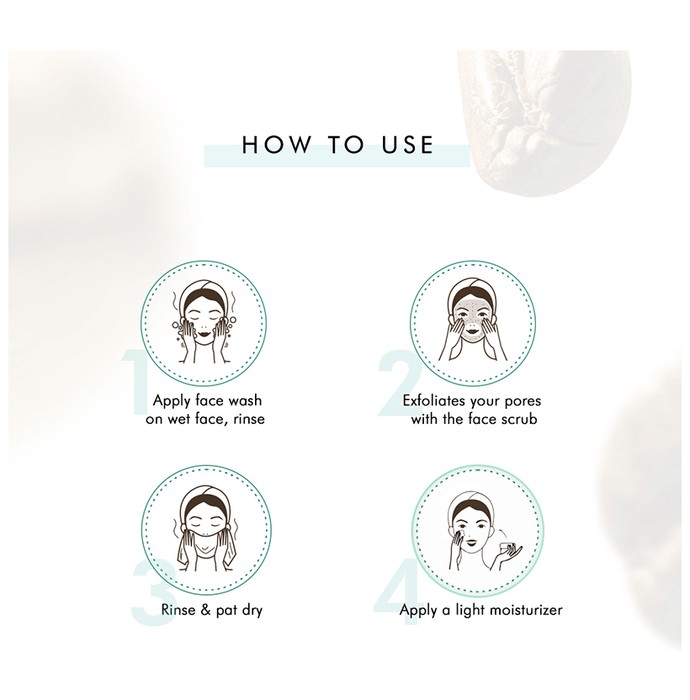 HOW TO USE

1
Apply face wash on wet face, rinse

2
Exfoliates your pores with the face scrub

3
Rinse & pat dry

4
Apply a light moisturizer