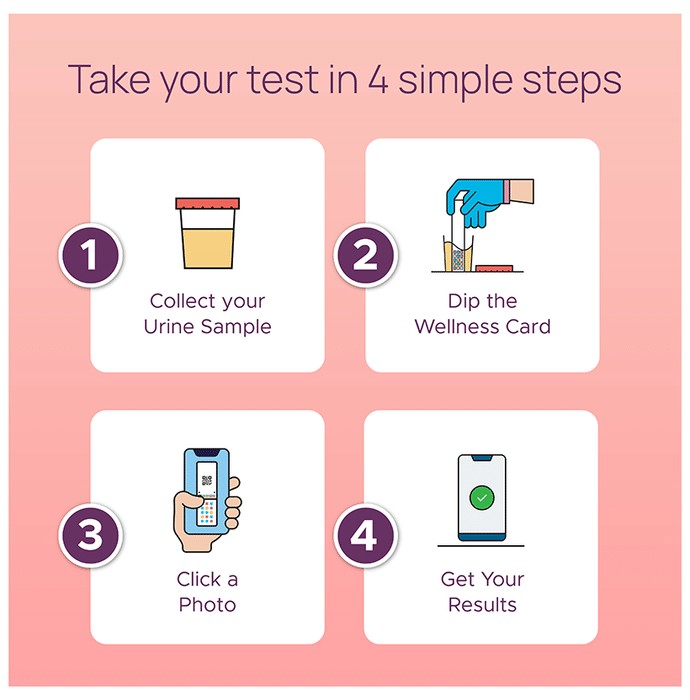 Take your test in 4 simple steps

1
Collect your Urine Sample

2
Dip the Wellness Card

3
Click a Photo

4
Get Your Results