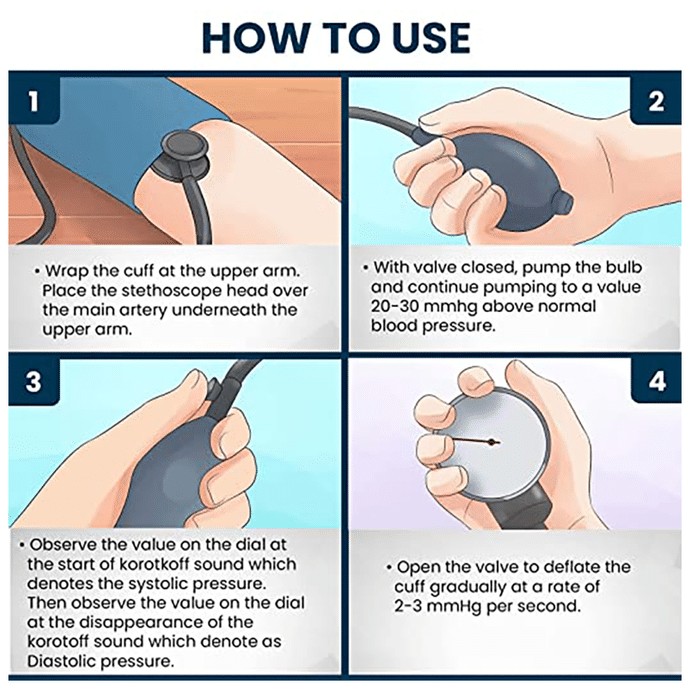 HOW TO USE

1

• Wrap the cuff at the upper arm. Place the stethoscope head over the main artery underneath the upper arm.

2

• With valve closed, pump the bulb and continue pumping to a value 20-30 mmhg above normal blood pressure.

3

• Observe the value on the dial at the start of korotkoff sound which denotes the systolic pressure. Then observe the value on the dial at the disappearance of the korotoff sound which denote as Diastolic pressure.

4

• Open the valve to deflate the cuff gradually at a rate of 2-3 mmHg per second.