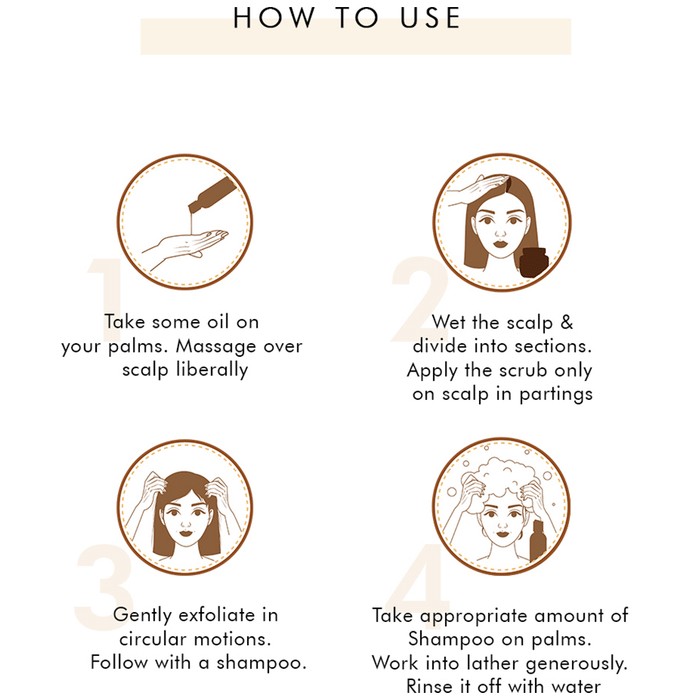 HOW TO USE

1

Take some oil on your palms. Massage over scalp liberally

2

Wet the scalp & divide into sections. Apply the scrub only on scalp in partings

3

Gently exfoliate in circular motions. Follow with a shampoo.

4

Take appropriate amount of Shampoo on palms. Work into lather generously. Rinse it off with water