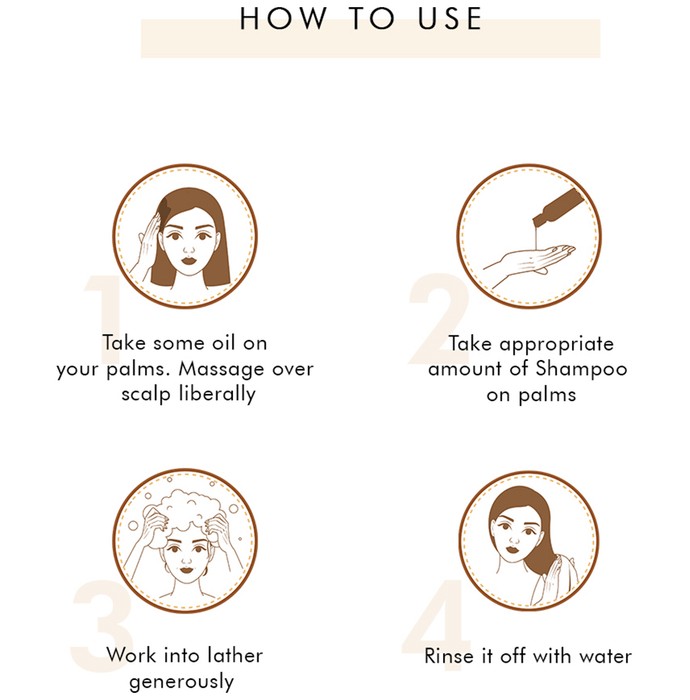 HOW TO USE

1
Take some oil on your palms. Massage over scalp liberally

2
Take appropriate amount of Shampoo on palms

3
Work into lather generously

4
Rinse it off with water