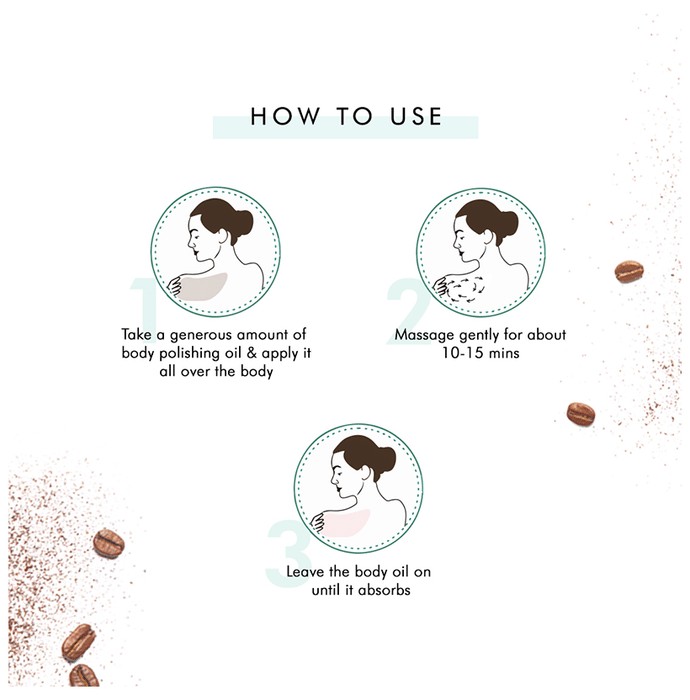 HOW TO USE

1

Take a generous amount of body polishing oil & apply it all over the body

2

Massage gently for about 10-15 mins

3

Leave the body oil on until it absorbs