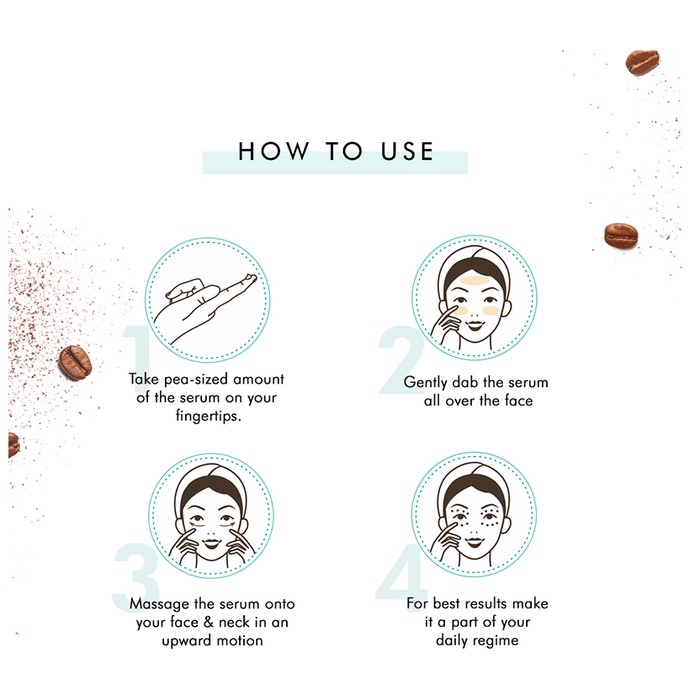 HOW TO USE

1
Take pea-sized amount of the serum on your fingertips.

2
Gently dab the serum all over the face

3
Massage the serum onto your face & neck in an upward motion

4
For best results make it a part of your daily regime