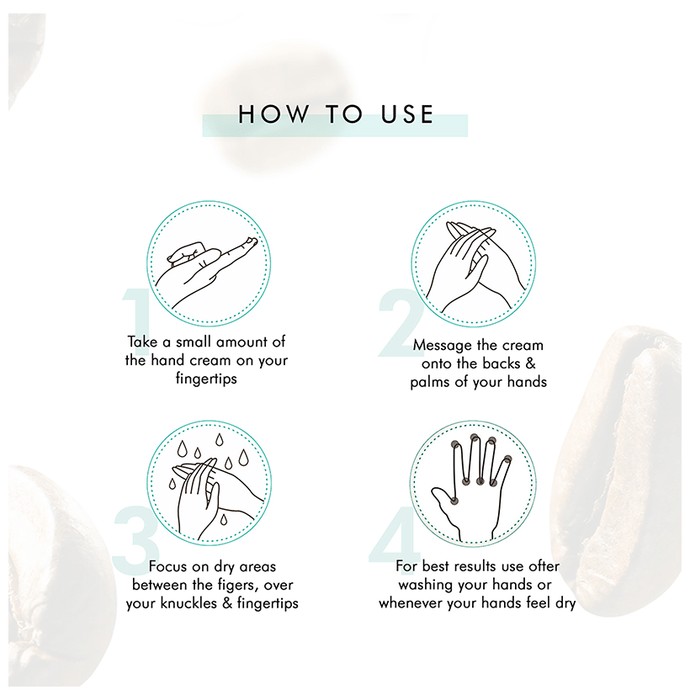 HOW TO USE

1
Take a small amount of the hand cream on your fingertips

2
Message the cream onto the backs & palms of your hands

3
Focus on dry areas between the figers, over your knuckles & fingertips

4
For best results use ofter washing your hands or whenever your hands feel dry