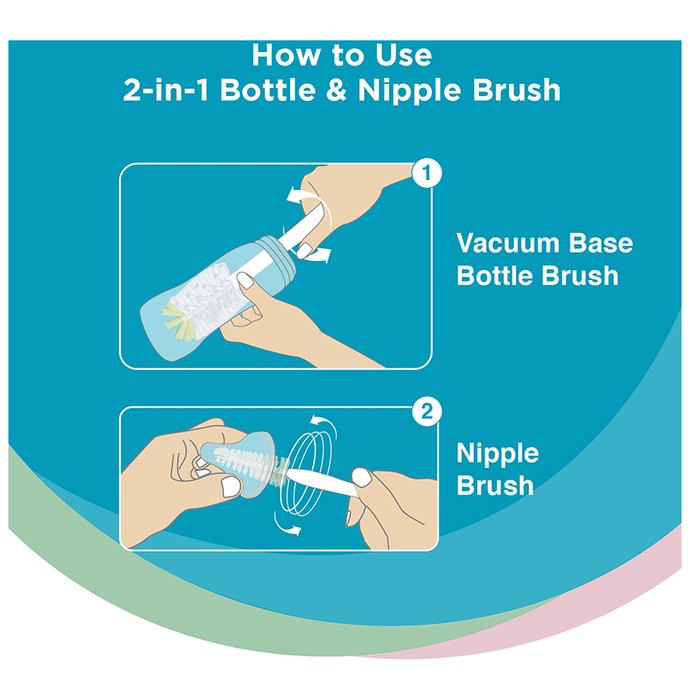 How to Use
2-in-1 Bottle & Nipple Brush

1

Vacuum Base Bottle Brush

2

Nipple Brush