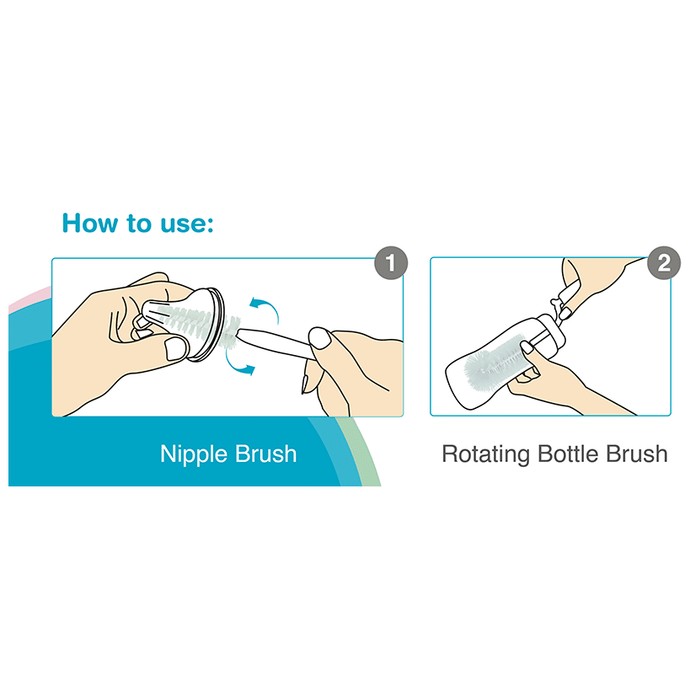 How to use:

1

Nipple Brush

2

Rotating Bottle Brush