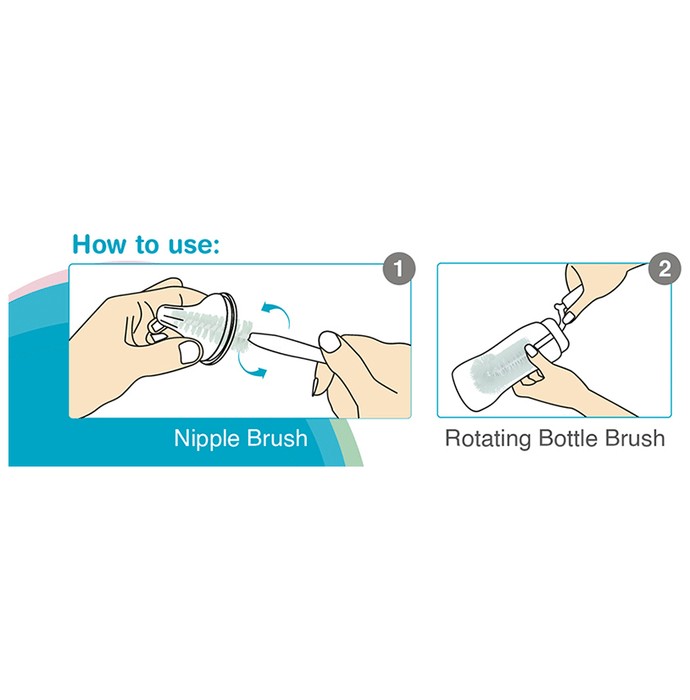 How to use:

1

Nipple Brush

2

Rotating Bottle Brush