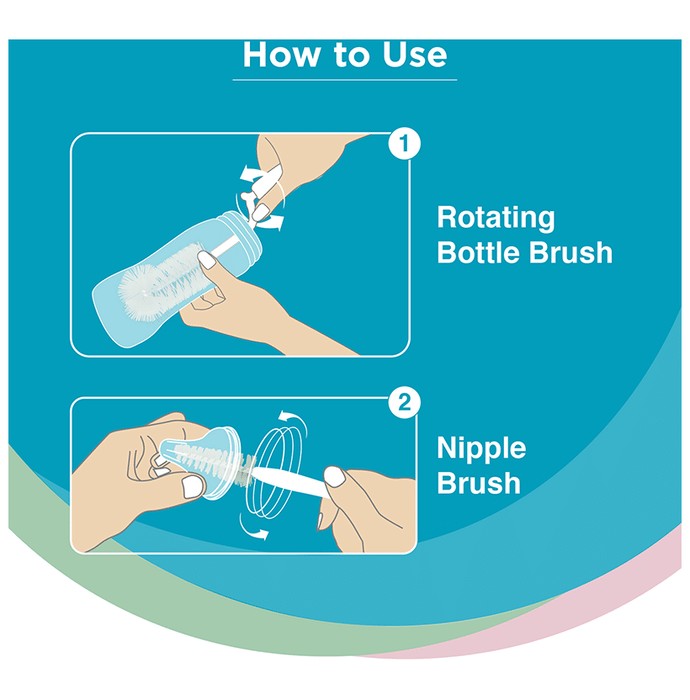 How to Use

1

Rotating Bottle Brush

2

Nipple Brush